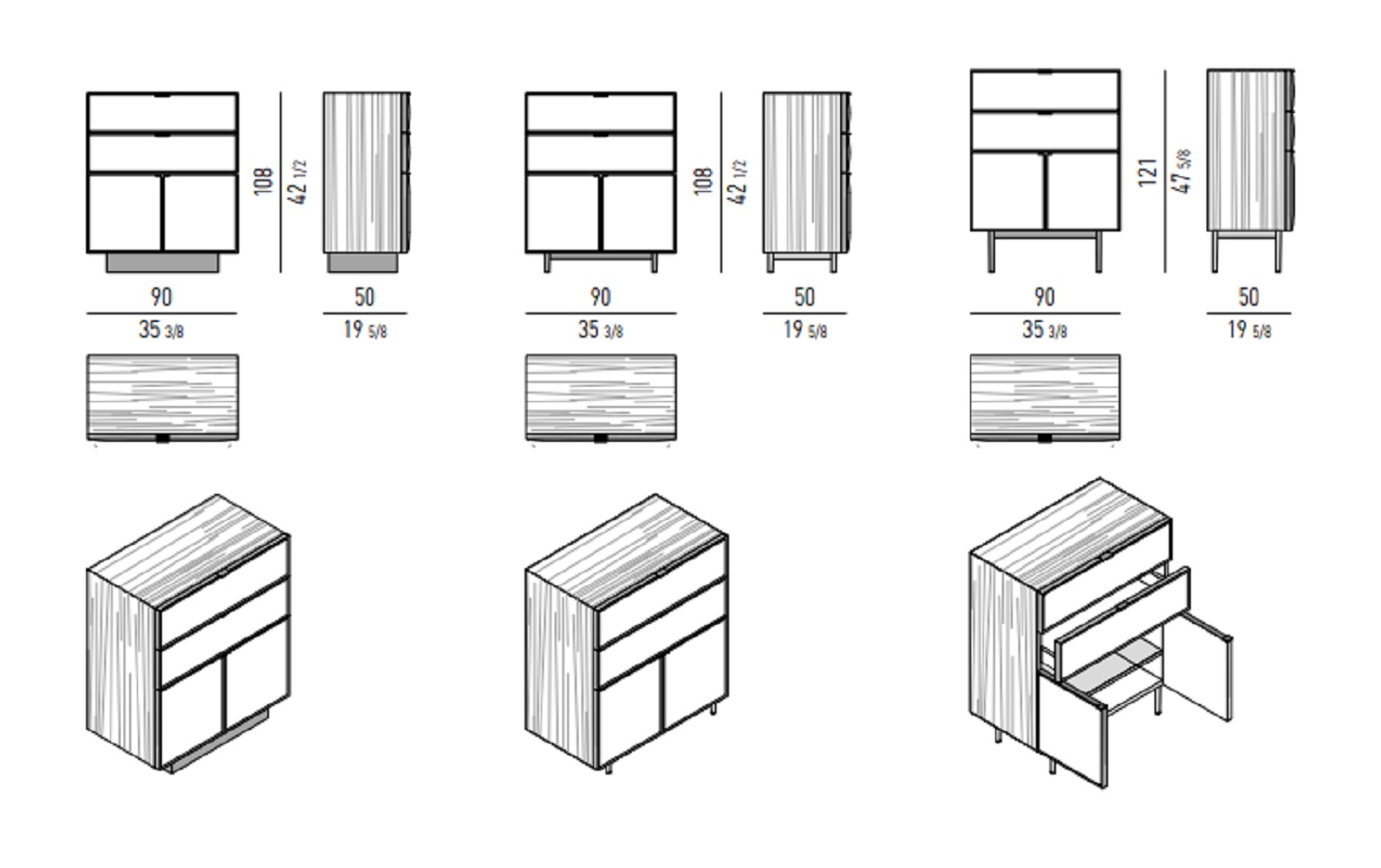 108
42 1/2
90
35 3/8
50
19 5/8

108
42 1/2
90
35 3/8
50
19 5/8

121
47 5/8
90
35 3/8
50
19 5/8